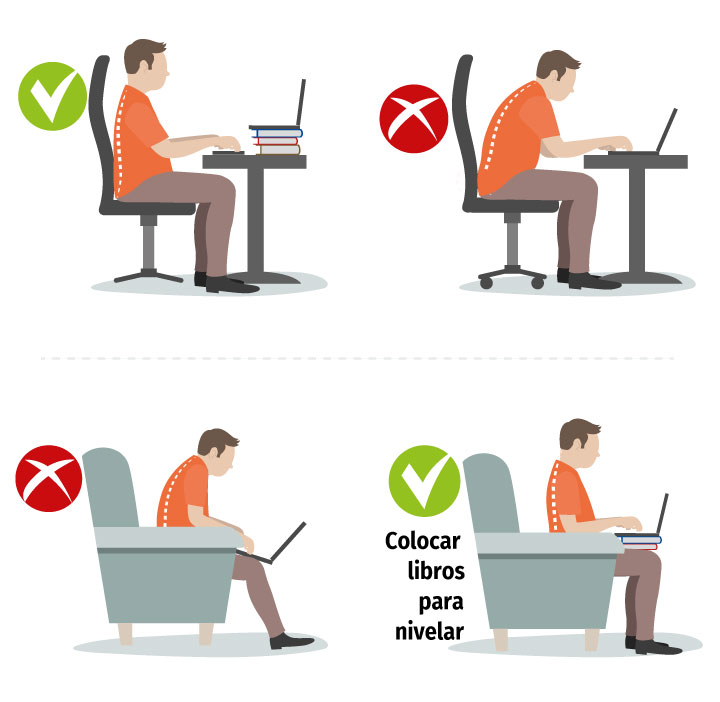 Colocar libros para nivelar